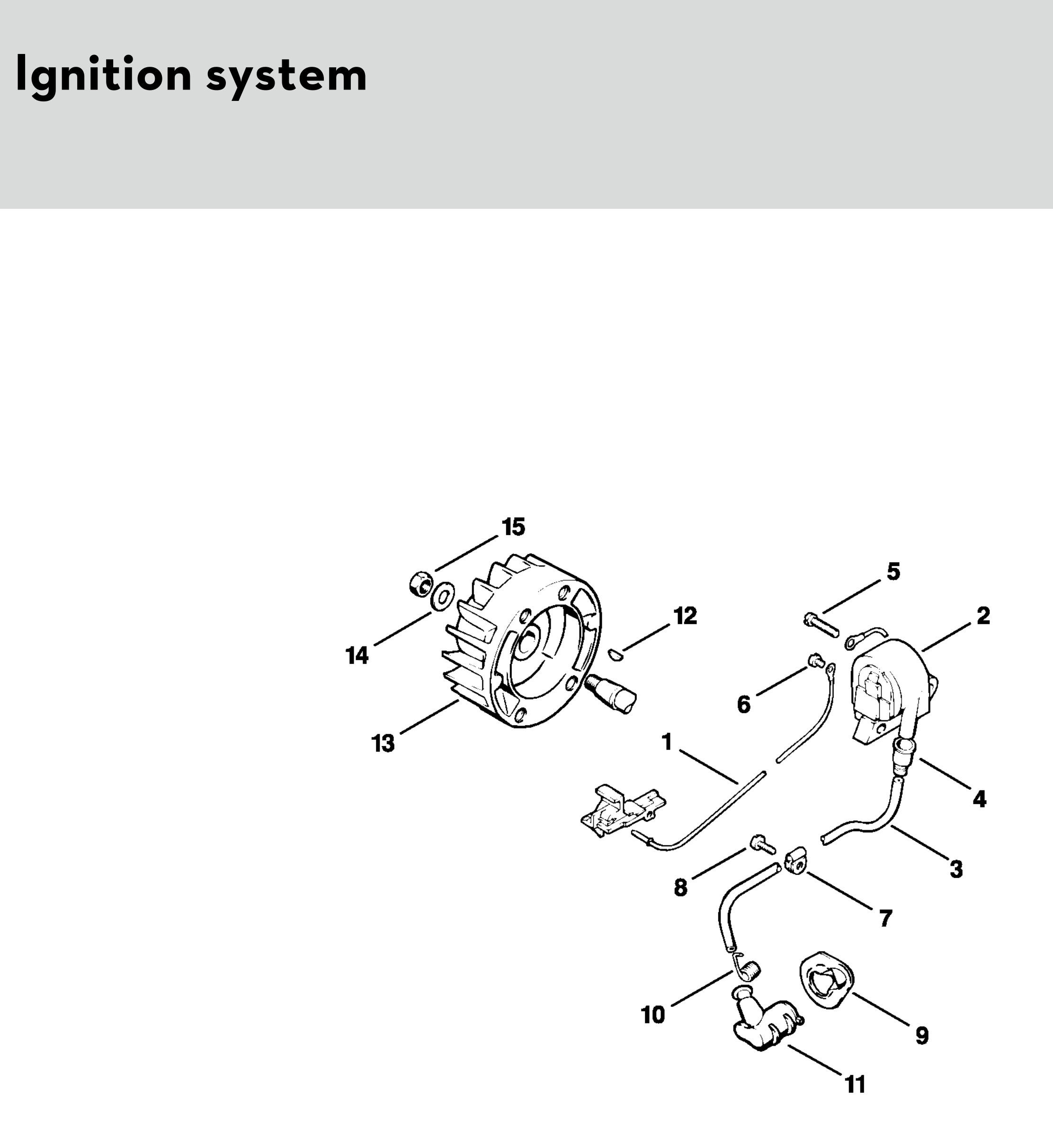 Ignition system

15
5
12
2
14
6
13
1
4
3
8
7
10
9
11